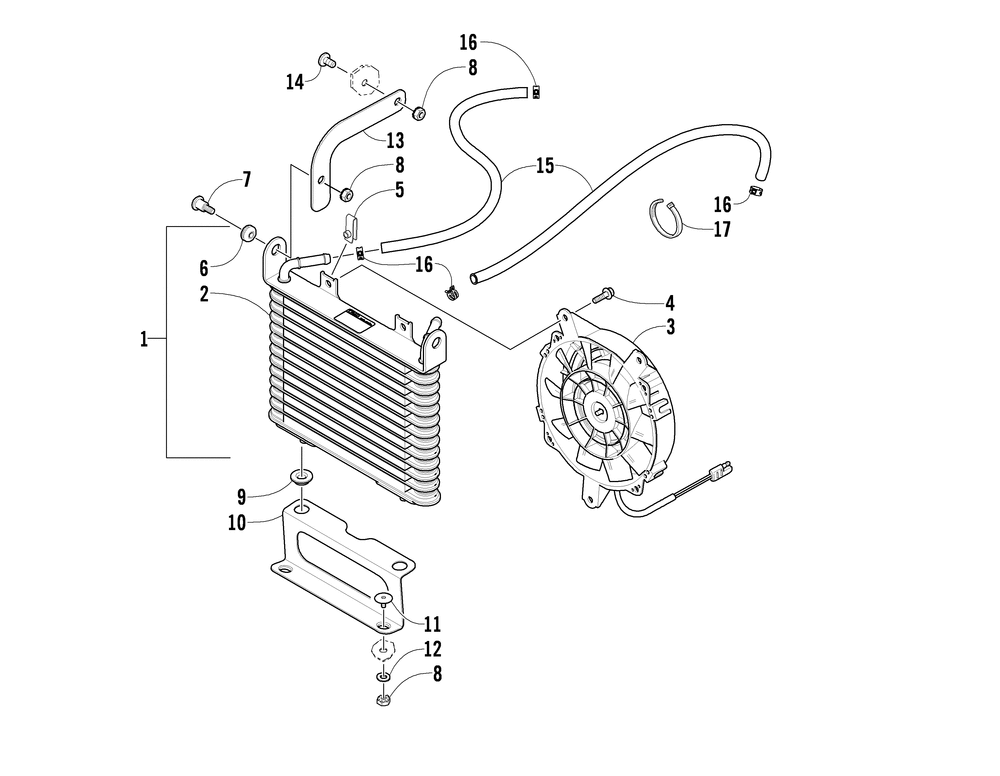 16
14
8
13
8
15
7
5
16
17
6
16
2
4
3
1
9
10
11
12
8